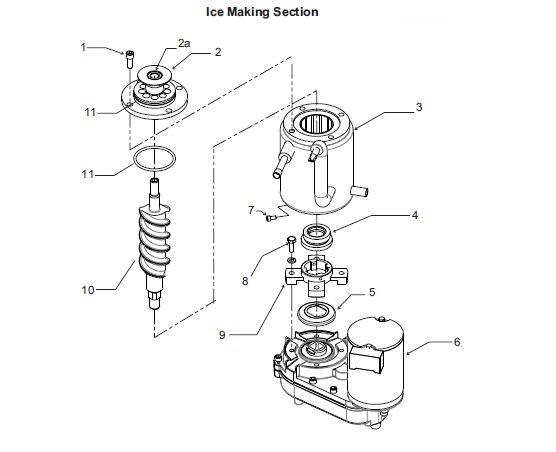 Ice Making Section

1
2a
2
11
3
11
7
4
8
10
5
9
6