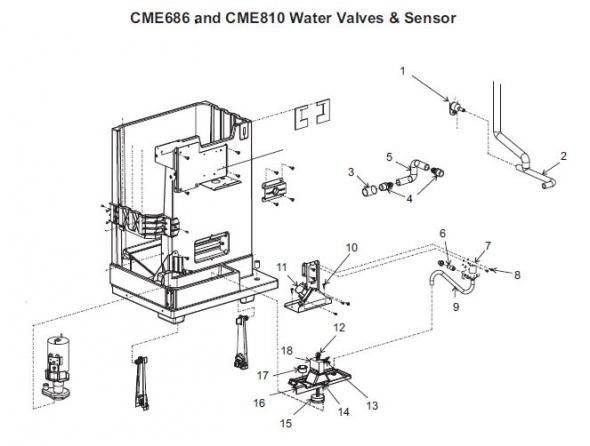 CME686 and CME810 Water Valves & Sensor

1
2
5
3
4
6
7
8
9
10
11
12
18
17
16
15
14
13