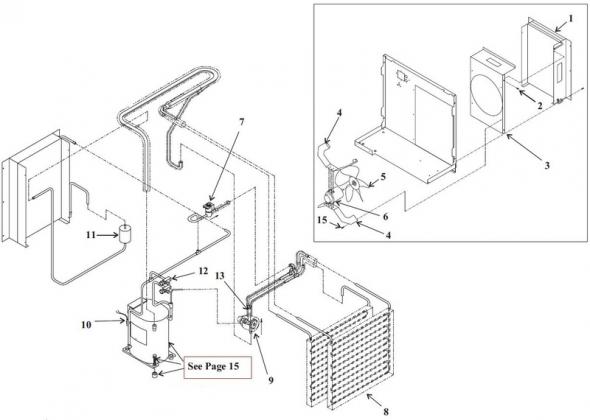 1
2
3
4
5
6
15
4
7
11
12
13
10
See Page 15
9
8