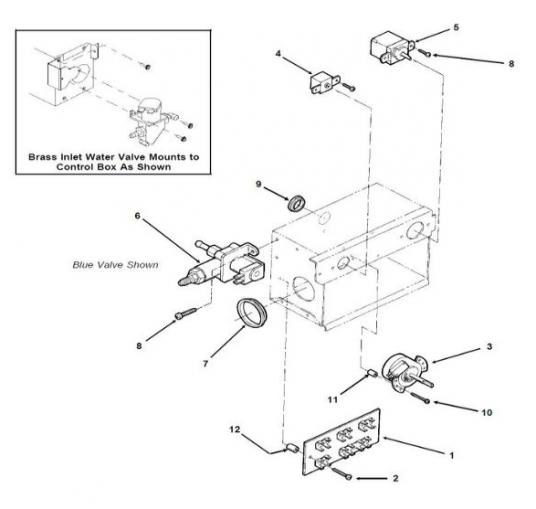 Brass Inlet Water Valve Mounts to Control Box As Shown

5

4

8

9

6

Blue Valve Shown

8

7

3

11

10

12

1

2