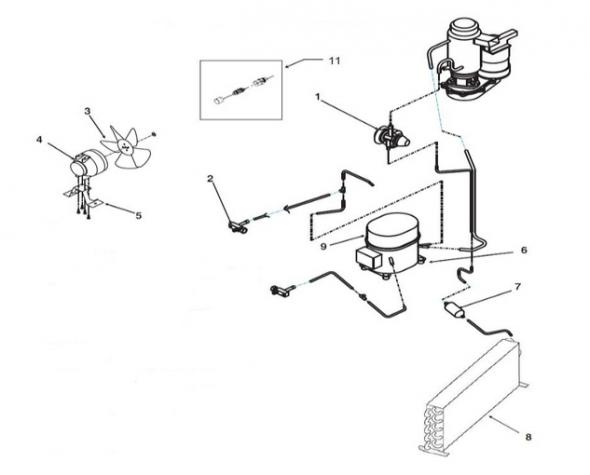 11
1
3
4
2
5
9
6
7
8