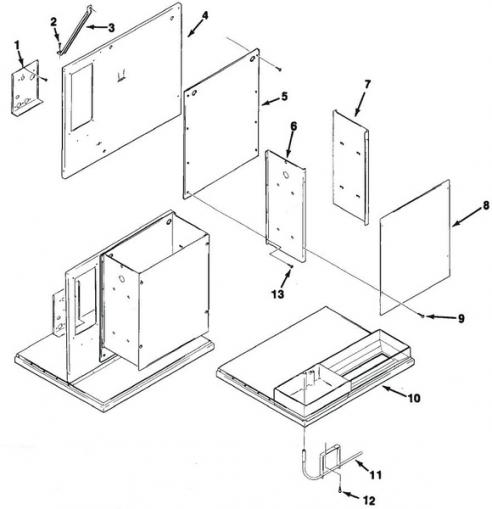 1
2
3
4
5
6
7
8
13
9
10
11
12