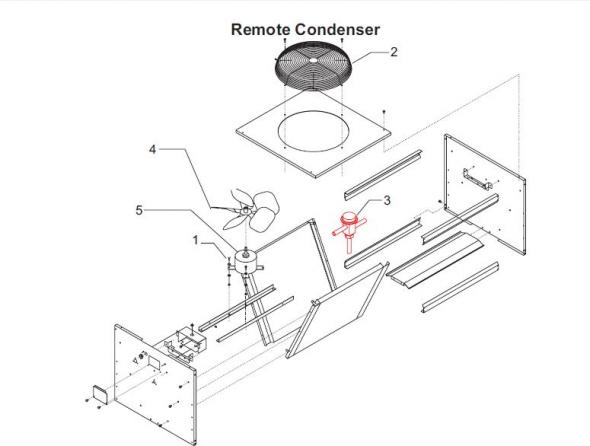 Remote Condenser

2

4

3

5

1