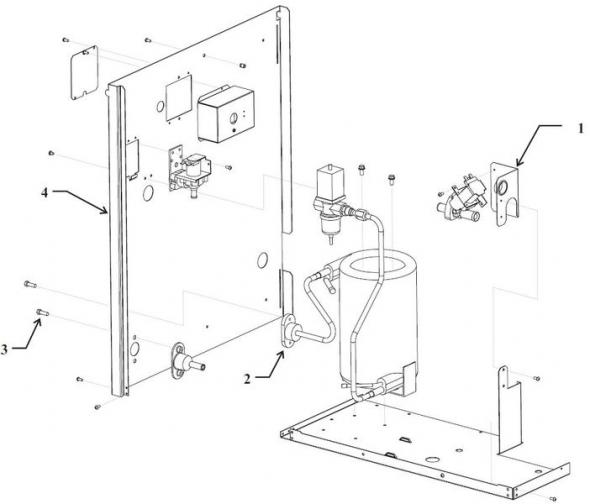 1
4
3
2