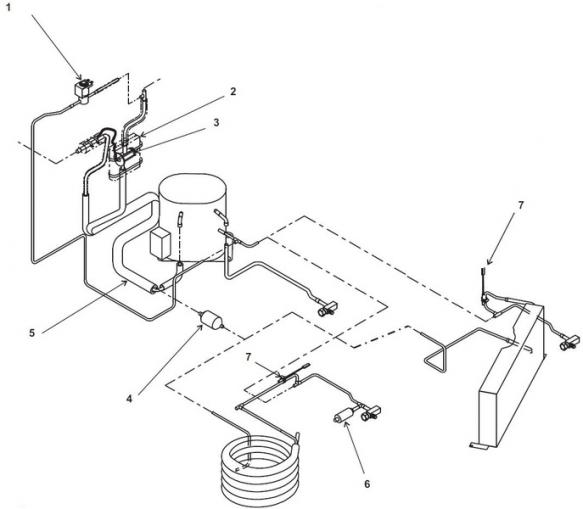 1
2
3
7
5
4
7
6