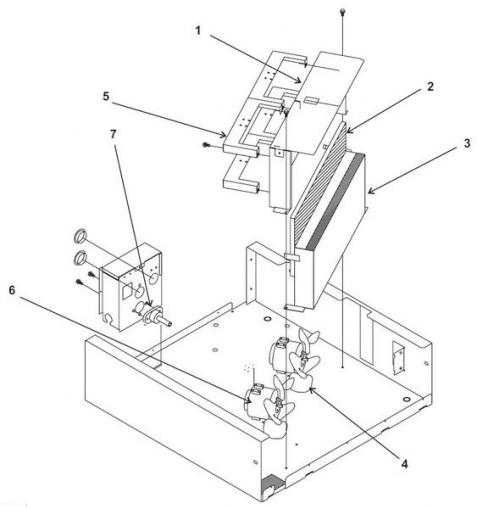 1
2
5
3
7
6
4