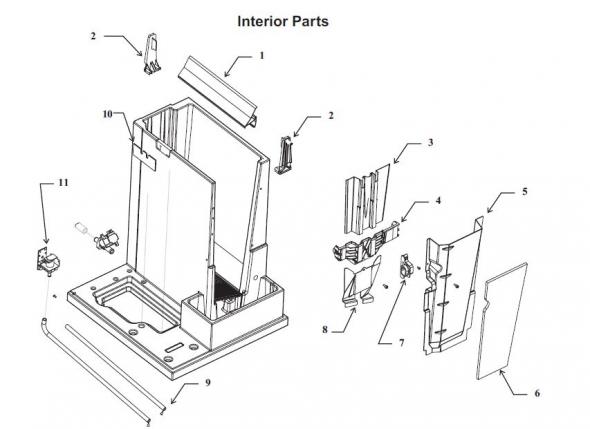 Interior Parts

2

1

10

2

3

11

4

5

8

7

9

6